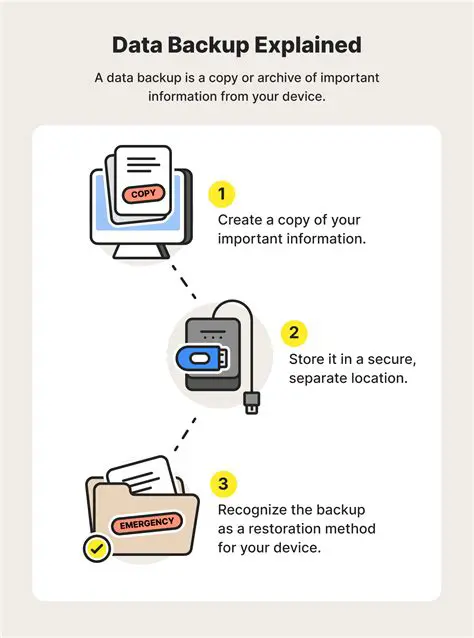 Data Backup Explained

A data backup is a copy or archive of important information from your device.

COPY

1
Create a copy of your important information.

2
Store it in a secure, separate location.

EMERGENCY

3
Recognize the backup as a restoration method for your device.