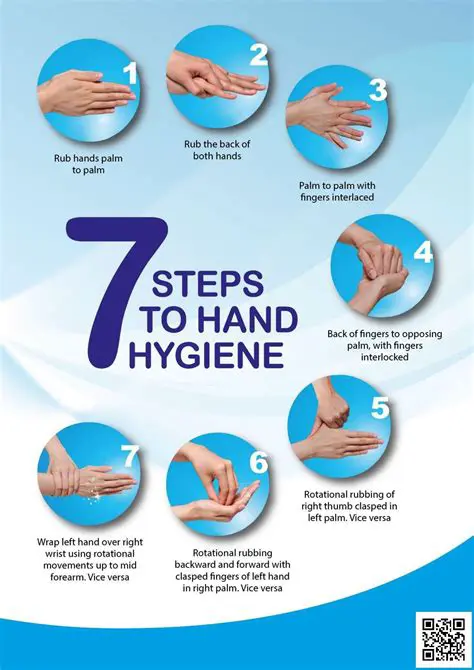 1

Rub hands palm to palm

2

Rub the back of both hands

3

Palm to palm with fingers interlaced

7 STEPS TO HAND HYGIENE

4

Back of fingers to opposing palm, with fingers interlocked

5

Rotational rubbing of right thumb clasped in left palm. Vice versa

6

Rotational rubbing backward and forward with clasped fingers of left hand in right palm. Vice versa

7

Wrap left hand over right wrist using rotational movements up to mid forearm. Vice versa