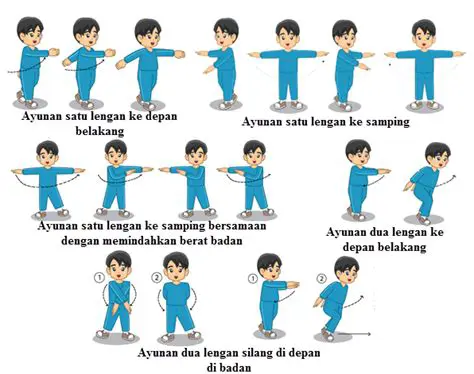 Ayunan satu lengan ke depan belakang

Ayunan satu lengan ke samping

Ayunan satu lengan ke samping bersamaan dengan memindahkan berat badan

Ayunan dua lengan ke depan belakang

1

2

1

2

Ayunan dua lengan silang di depan di badan