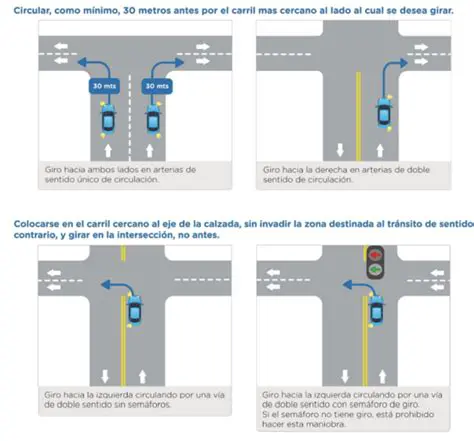 Circular, como mínimo, 30 metros antes por el carril mas cercano al lado al cual se desea girar.

30 mts

30 mts

Giro hacia ambos lados en arterias de sentido único de circulación.

Giro hacia la derecha en arterias de doble sentido de circulación.

Colocarse en el carril cercano al eje de la calzada, sin invadir la zona destinada al tránsito de sentido contrario, y girar en la intersección, no antes.

Giro hacia la izquierda circulando por una vía de doble sentido sin semáforos.

Giro hacia la izquierda circulando por una vía de doble sentido con semáforo de giro.
Si el semáforo no tiene giro, está prohibido hacer esta maniobra.