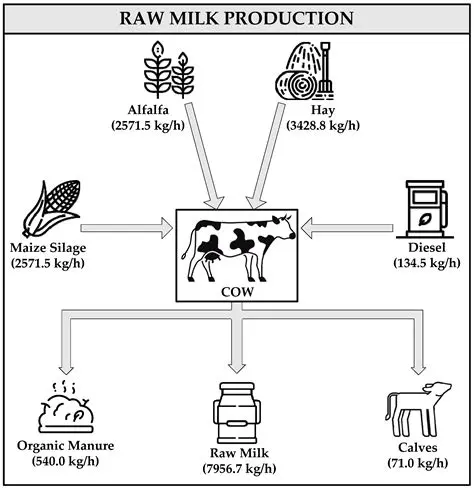 RAW MILK PRODUCTION

Alfalfa
(2571.5 kg/h)

Hay
(3428.8 kg/h)

Maize Silage
(2571.5 kg/h)

COW

Diesel
(134.5 kg/h)

Organic Manure
(540.0 kg/h)

Raw Milk
(7956.7 kg/h)

Calves
(71.0 kg/h)