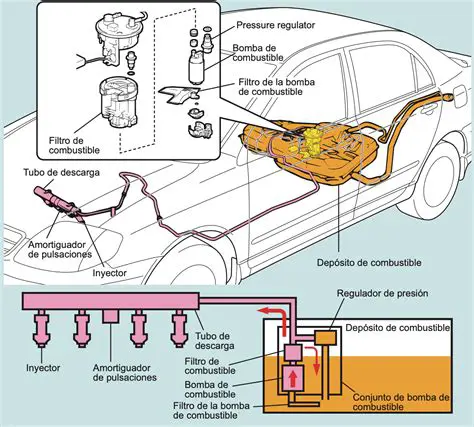 Pressure regulator

Bomba de combustible

Filtro de la bomba de combustible

Filtro de combustible

Tubo de descarga

Amortiguador de pulsaciones

Inyector

Depósito de combustible

Regulador de presión

Depósito de combustible

Tubo de descarga

Inyector

Amortiguador de pulsaciones

Filtro de combustible

Bomba de combustible

Filtro de la bomba de combustible

Conjunto de bomba de combustible