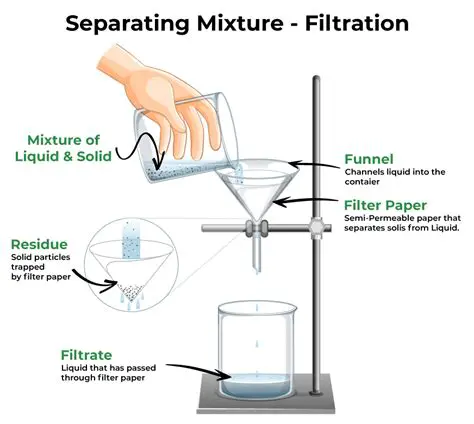 Separating Mixture - Filtration

Mixture of Liquid & Solid

Funnel
Channels liquid into the contaier

Filter Paper
Semi-Permeable paper that separates solis from Liquid.

Residue
Solid particles trapped by filter paper

Filtrate
Liquid that has passed through filter paper