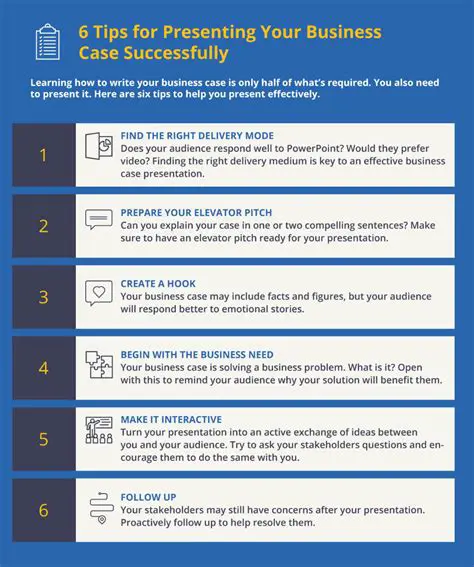 6 Tips for Presenting Your Business Case Successfully

Learning how to write your business case is only half of what's required. You also need to present it. Here are six tips to help you present effectively.

1

FIND THE RIGHT DELIVERY MODE
Does your audience respond well to PowerPoint? Would they prefer video? Finding the right delivery medium is key to an effective business case presentation.

2

PREPARE YOUR ELEVATOR PITCH
Can you explain your case in one or two compelling sentences? Make sure to have an elevator pitch ready for your presentation.

3

CREATE A HOOK
Your business case may include facts and figures, but your audience will respond better to emotional stories.

4

BEGIN WITH THE BUSINESS NEED
Your business case is solving a business problem. What is it? Open with this to remind your audience why your solution will benefit them.

5

MAKE IT INTERACTIVE
Turn your presentation into an active exchange of ideas between you and your audience. Try to ask your stakeholders questions and encourage them to do the same with you.

6

FOLLOW UP
Your stakeholders may still have concerns after your presentation. Proactively follow up to help resolve them.