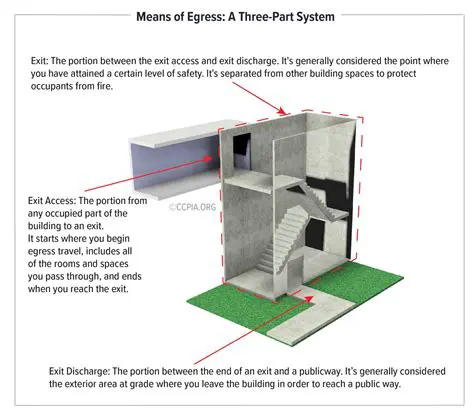 Means of Egress: A Three-Part System

Exit: The portion between the exit access and exit discharge. It's generally considered the point where you have attained a certain level of safety. It's separated from other building spaces to protect occupants from fire.

Exit Access: The portion from any occupied part of the building to an exit. It starts where you begin egress travel, includes all of the rooms and spaces you pass through, and ends when you reach the exit.

©CCPIA.ORG

Exit Discharge: The portion between the end of an exit and a publicway. It's generally considered the exterior area at grade where you leave the building in order to reach a public way.