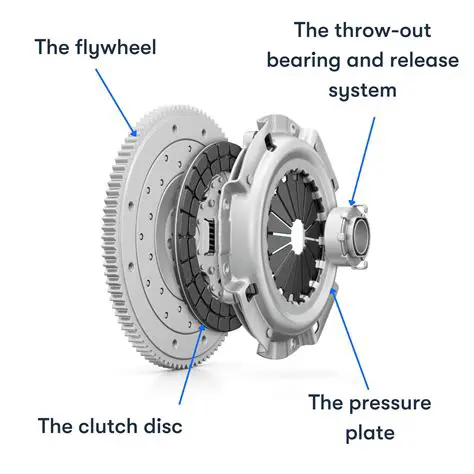 The flywheel

The throw-out bearing and release system

The clutch disc

The pressure plate