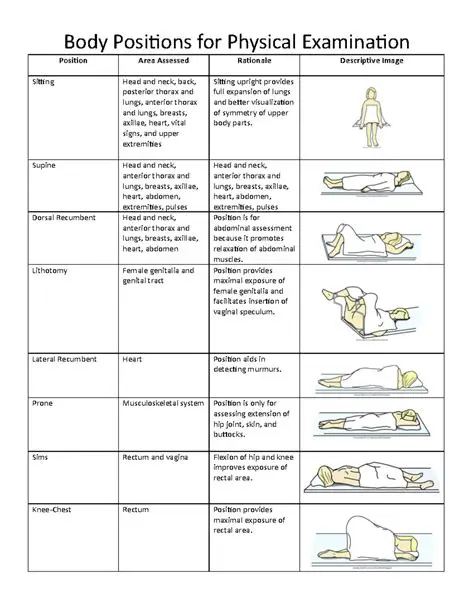 Body Positions for Physical Examination

| Position | Area Assessed | Rationale | Descriptive Image |
|---|---|---|---|
| Sitting | Head and neck, back, posterior thorax and lungs, anterior thorax and lungs, breasts, axillae, heart, vital signs, and upper extremities | Sitting upright provides full expansion of lungs and better visualization of symmetry of upper body parts. | |
| Supine | Head and neck, anterior thorax and lungs, breasts, axillae, heart, abdomen, extremities, pulses | Head and neck, anterior thorax and lungs, breasts, axillae, heart, abdomen, extremities, pulses | |
| Dorsal Recumbent | Head and neck, anterior thorax and lungs, breasts, axillae, heart, abdomen | Position is for abdominal assessment because it promotes relaxation of abdominal muscles. | |
| Lithotomy | Female genitalia and genital tract | Position provides maximal exposure of female genitalia and facilitates insertion of vaginal speculum. | |
| Lateral Recumbent | Heart | Position aids in detecting murmurs. | |
| Prone | Musculoskeletal system | Position is only for assessing extension of hip joint, skin, and buttocks. | |
| Sims | Rectum and vagina | Flexion of hip and knee improves exposure of rectal area. | |
| Knee-Chest | Rectum | Position provides maximal exposure of rectal area. | |